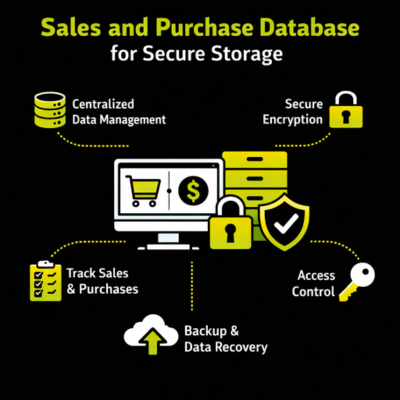 Sales and Purchase Database
for Secure Storage

Centralized Data Management

Secure Encryption

$

Track Sales & Purchases

Access Control

Backup & Data Recovery