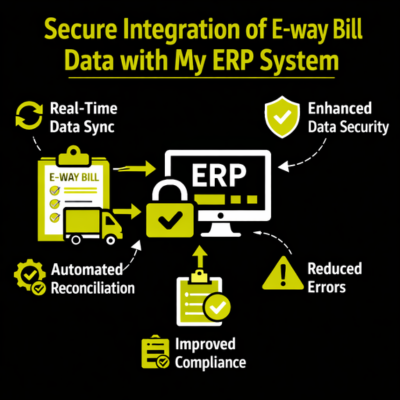 Secure Integration of E-way Bill Data with My ERP System

Real-Time Data Sync

Enhanced Data Security

E-WAY BILL

ERP

Automated Reconciliation

Reduced Errors

Improved Compliance